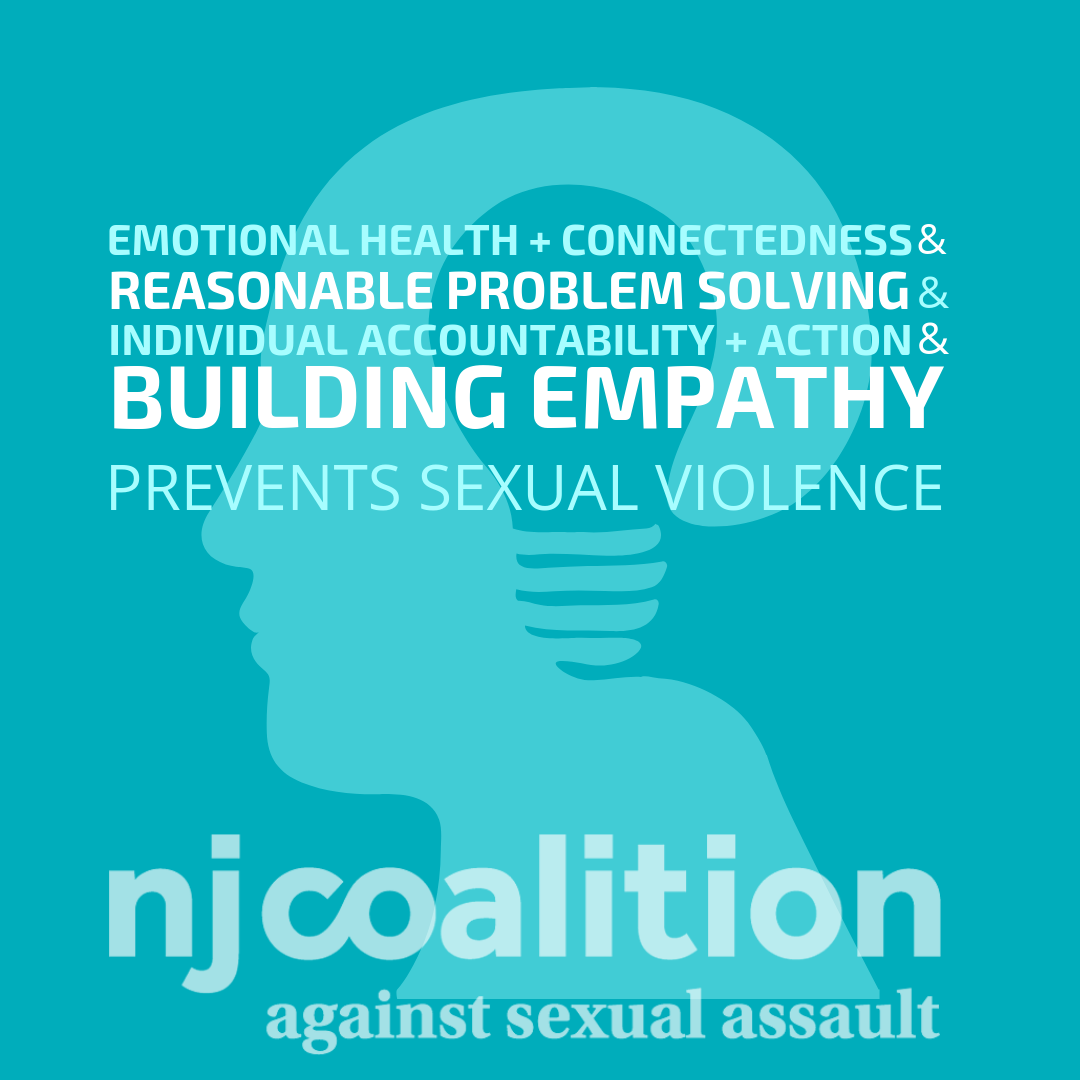 EMOTIONAL HEALTH + CONNECTEDNESS &
REASONABLE PROBLEM SOLVING &
INDIVIDUAL ACCOUNTABILITY + ACTION &
BUILDING EMPATHY
PREVENTS SEXUAL VIOLENCE

nj coalition
against sexual assault